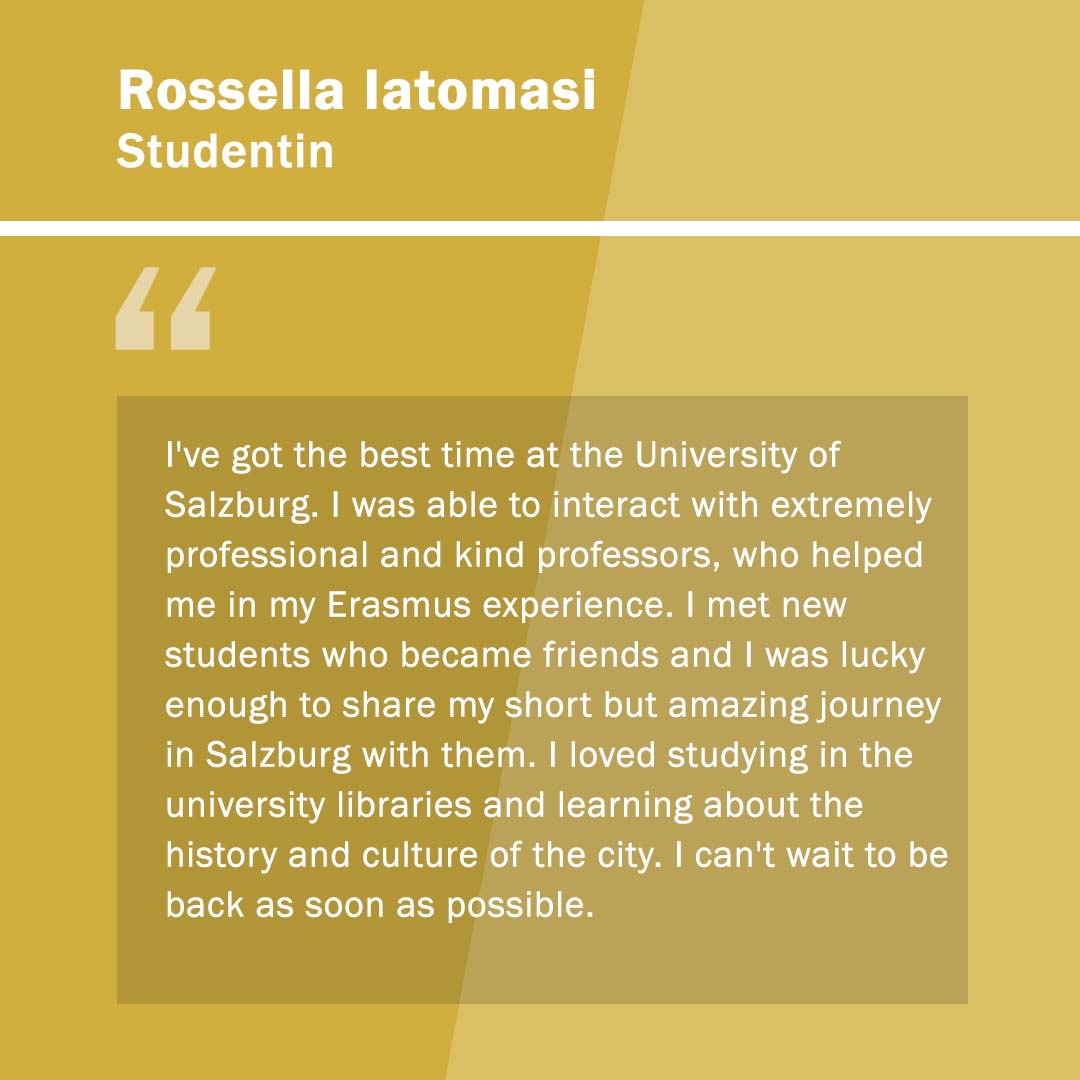 Rossella Iatomasi
Studentin

"

I've got the best time at the University of Salzburg. I was able to interact with extremely professional and kind professors, who helped me in my Erasmus experience. I met new students who became friends and I was lucky enough to share my short but amazing journey in Salzburg with them. I loved studying in the university libraries and learning about the history and culture of the city. I can't wait to be back as soon as possible.